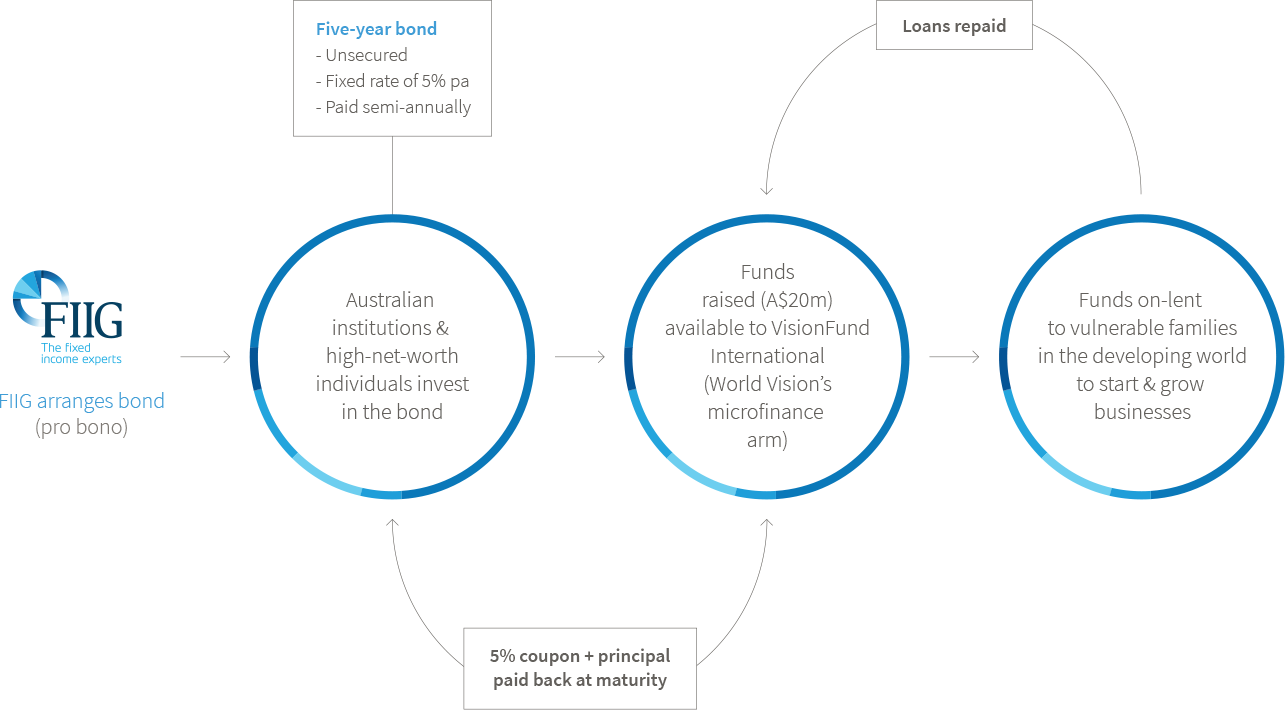 Five-year bond
- Unsecured
- Fixed rate of 5% pa
- Paid semi-annually

Loans repaid

FIIG
The fixed income experts

FIIG arranges bond (pro bono)

Australian institutions & high-net-worth individuals invest in the bond

Funds raised (A$20m) available to VisionFund International (World Vision's microfinance arm)

Funds on-lent to vulnerable families in the developing world to start & grow businesses

5% coupon + principal paid back at maturity