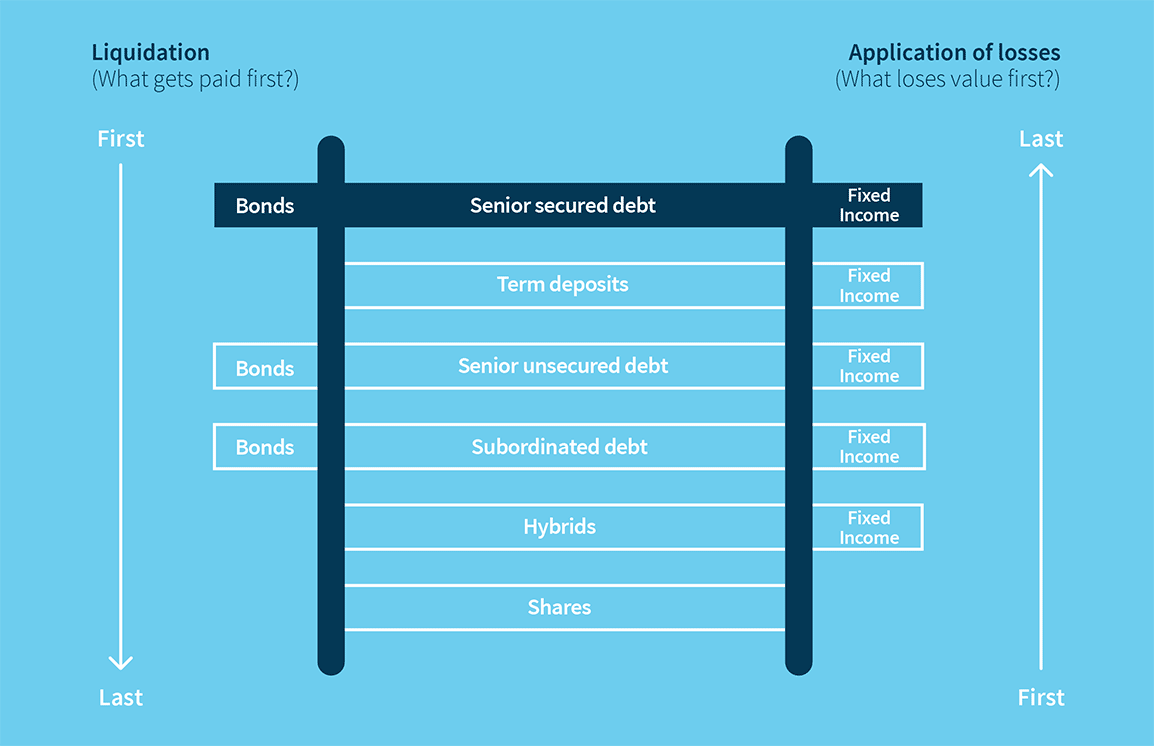 Liquidation
(What gets paid first?)

Application of losses
(What loses value first?)

First

Last

Bonds Senior secured debt Fixed Income

Term deposits Fixed Income

Bonds Senior unsecured debt Fixed Income

Bonds Subordinated debt Fixed Income

Hybrids Fixed Income

Shares

Last

First